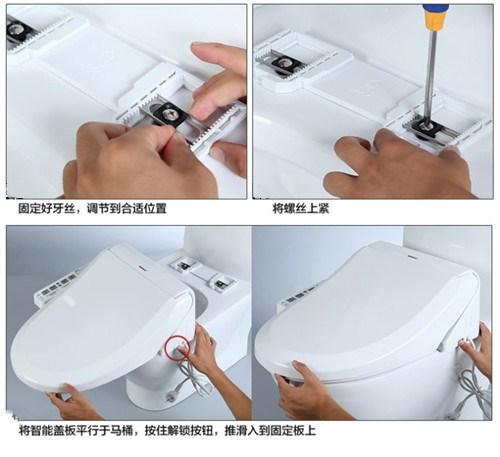 固定好牙丝，调节到合适位置

将螺丝上紧

将智能盖板平行于马桶，按住解锁按钮，推滑入到固定板上