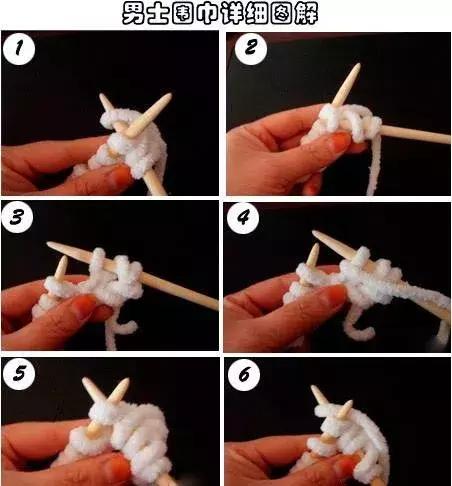 男士围巾详细图解

1

2

3

4

5

6