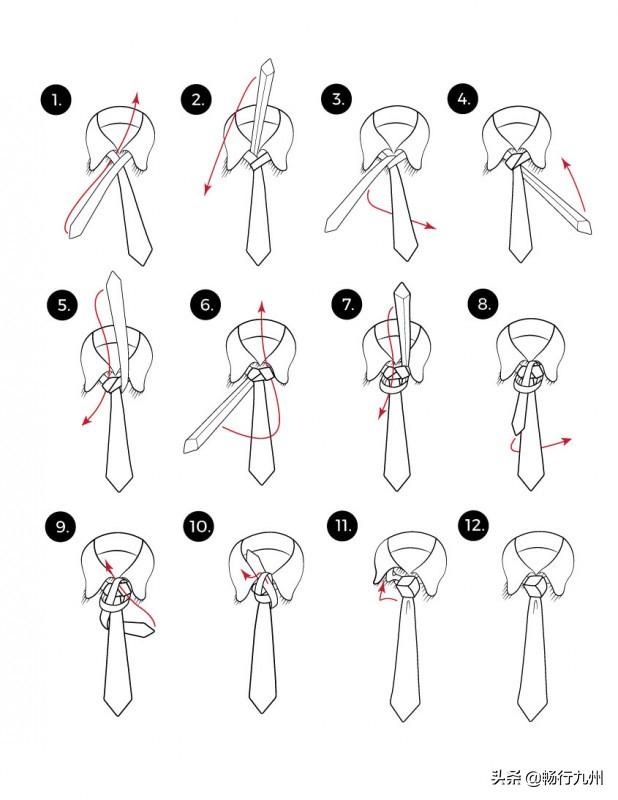 1.

2.

3.

4.

5.

6.

7.

8.

9.

10.

11.

12.

头条 @畅行九州