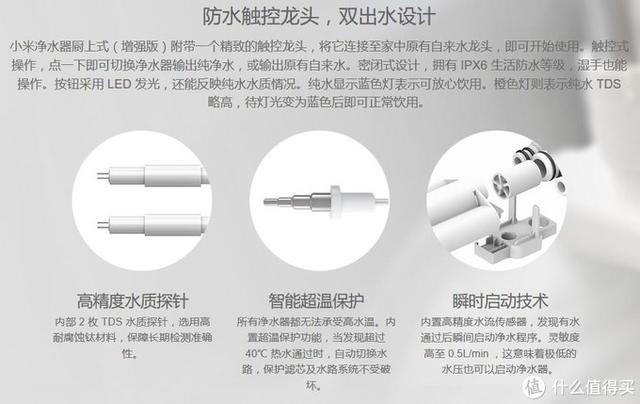 防水触控龙头，双出水设计

小米净水器厨上式（增强版）附带一个精致的触控龙头，将它连接至家中原有自来水龙头，即可开始使用。触控式操作，点一下即可切换净水器输出纯净水，或输出原有自来水。密闭式设计，拥有 IPX6 生活防水等级，湿手也能操作。按钮采用 LED 发光，还能反映纯水水质情况。纯水显示蓝色灯表示可放心饮用。橙色灯则表示纯水 TDS 略高，待灯光变为蓝色后即可正常饮用。

高精度水质探针

内部 2 枚 TDS 水质探针，选用高耐腐蚀钛材料，保障长期检测准确性。

智能超温保护

所有净水器都无法承受高水温。内置超温保护功能，当发现超过 40℃ 热水通过时，自动切换水路，保护滤芯及水路系统不受破坏。

瞬时启动技术

内置高精度水流传感器，发现有水通过后瞬间启动净水程序。灵敏度高至 0.5L/min，这意味着极低的水压也可以启动净水器。

值 什么值得买